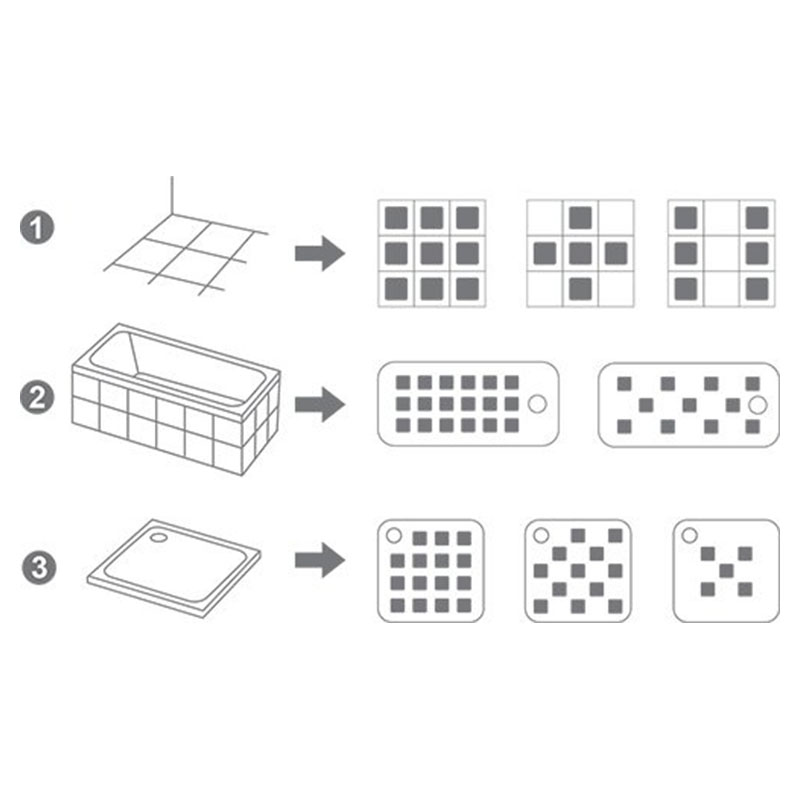 1

2

3